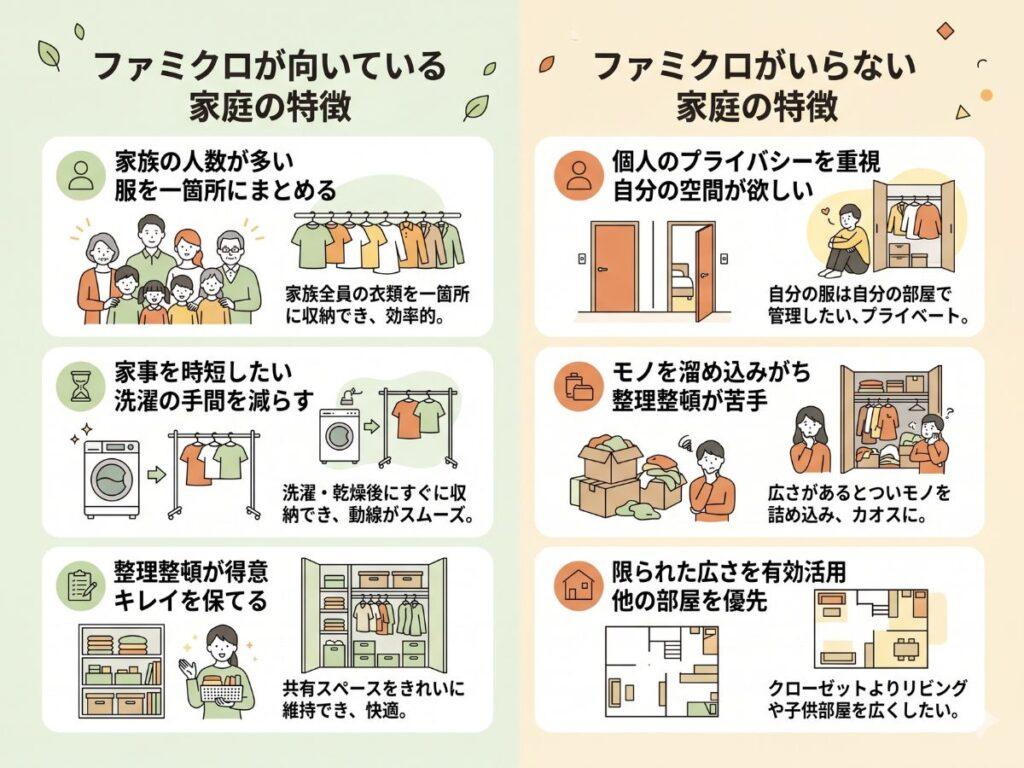 ファミクロが向いている
家庭の特徴

家族の人数が多い
服を一箇所にまとめる

家族全員の衣類を一箇所に収納でき、効率的。

家事を時短したい
洗濯の手間を減らす

洗濯・乾燥後にすぐに収納でき、動線がスムーズ。

整理整頓が得意
キレイを保てる

共有スペースをきれいに維持でき、快適。

ファミクロがいらない
家庭の特徴

個人のプライバシーを重視
自分の空間が欲しい

自分の服は自分の部屋で管理したい、プライベート。

モノを溜め込みがち
整理整頓が苦手

広さがあるとついモノを詰め込み、カオスに。

限られた広さを有効活用
他の部屋を優先

クローゼットよりリビングや子供部屋を広くしたい。