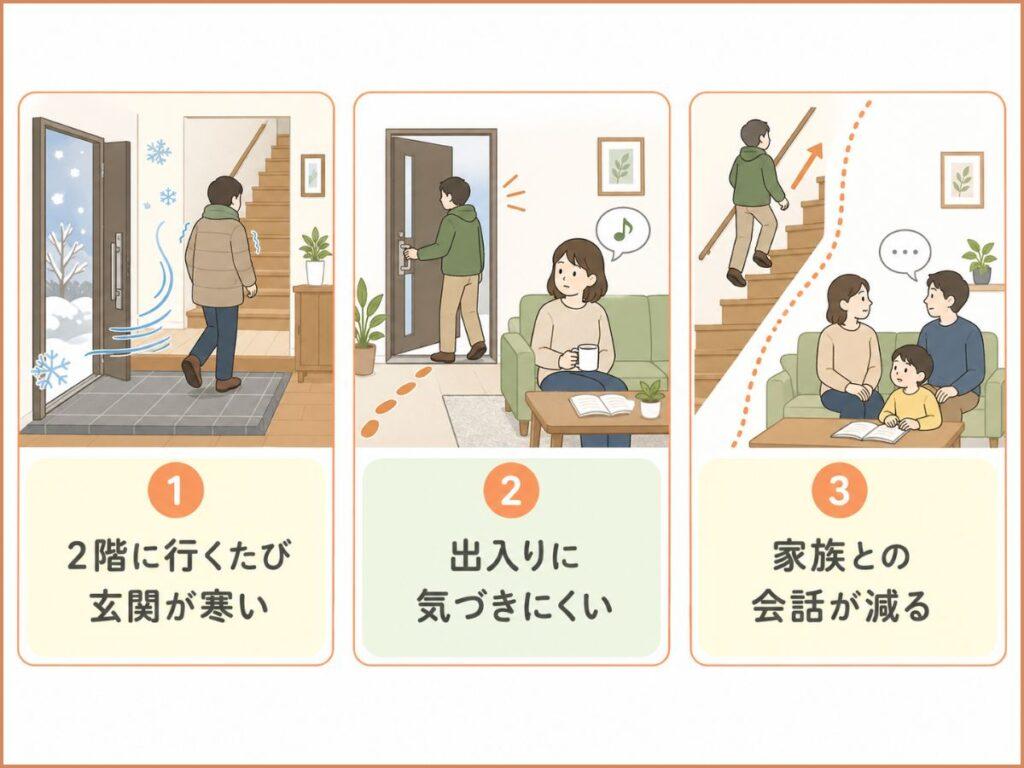 1
2階に行くたび
玄関が寒い

2
出入りに
気づきにくい

3
家族との
会話が減る