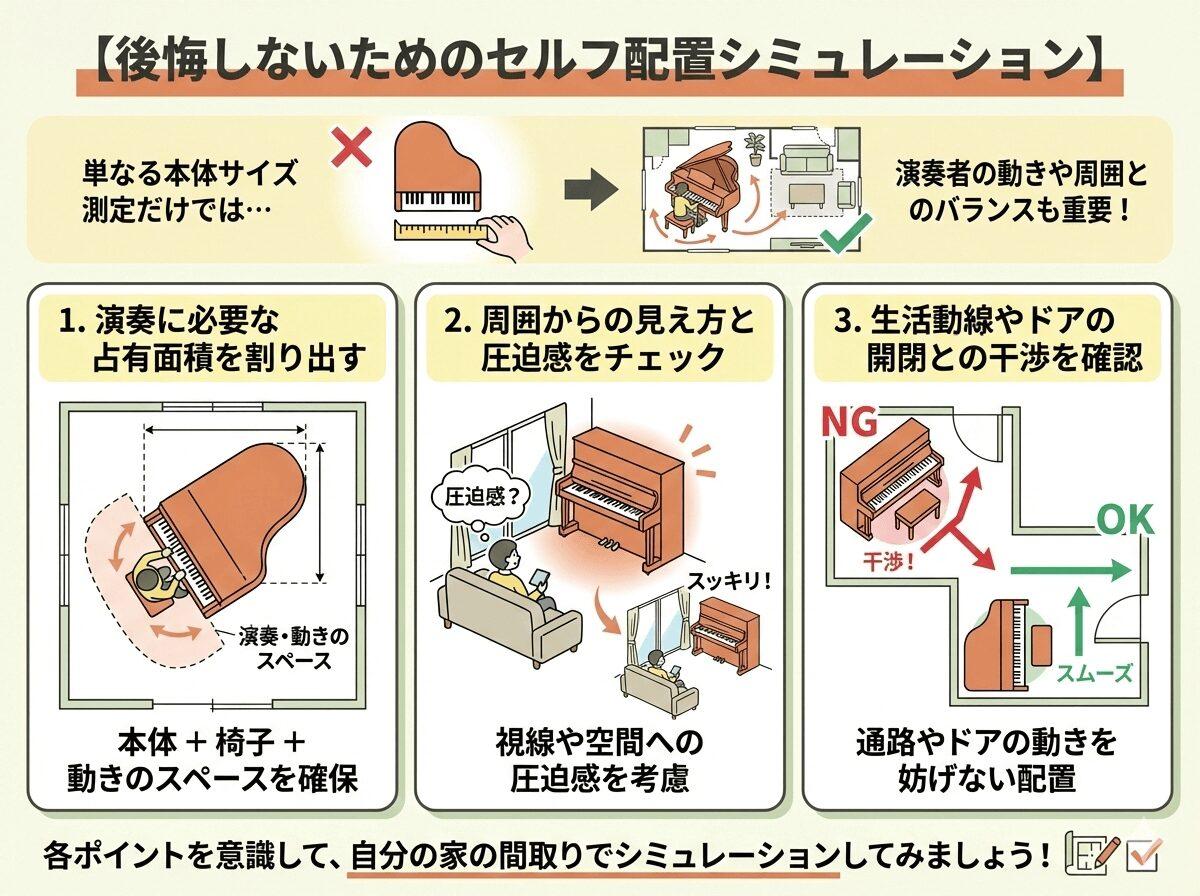 【後悔しないためのセルフ配置シミュレーション】

単なる本体サイズ測定だけでは…

演奏者の動きや周囲とのバランスも重要！

1. 演奏に必要な占有面積を割り出す

演奏・動きのスペース

本体 + 椅子 + 動きのスペースを確保

2. 周囲からの見え方と圧迫感をチェック

圧迫感？

スッキリ！

視線や空間への圧迫感を考慮

3. 生活動線やドアの開閉との干渉を確認

NG

干渉！

OK

スムーズ

通路やドアの動きを妨げない配置

各ポイントを意識して、自分の家の間取りでシミュレーションしてみましょう！